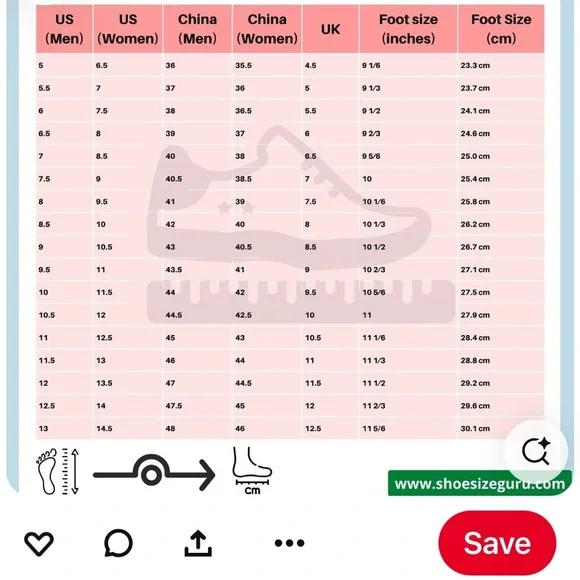 | US (Men) | US (Women) | China (Men) | China (Women) | UK | Foot size (inches) | Foot Size (cm) |
|---|---|---|---|---|---|---|
| 5 | 6.5 | 36 | 35.5 | 4.5 | 9 1/6 | 23.3 cm |
| 5.5 | 7 | 37 | 36 | 5 | 9 1/3 | 23.7 cm |
| 6 | 7.5 | 38 | 36.5 | 5.5 | 9 1/2 | 24.1 cm |
| 6.5 | 8 | 39 | 37 | 6 | 9 2/3 | 24.6 cm |
| 7 | 8.5 | 40 | 38 | 6.5 | 9 5/6 | 25.0 cm |
| 7.5 | 9 | 40.5 | 38.5 | 7 | 10 | 25.4 cm |
| 8 | 9.5 | 41 | 39 | 7.5 | 10 1/6 | 25.8 cm |
| 8.5 | 10 | 42 | 40 | 8 | 10 1/3 | 26.2 cm |
| 9 | 10.5 | 43 | 40.5 | 8.5 | 10 1/2 | 26.7 cm |
| 9.5 | 11 | 43.5 | 41 | 9 | 10 2/3 | 27.1 cm |
| 10 | 11.5 | 44 | 42 | 9.5 | 10 5/6 | 27.5 cm |
| 10.5 | 12 | 44.5 | 42.5 | 10 | 11 | 27.9 cm |
| 11 | 12.5 | 45 | 43 | 10.5 | 11 1/6 | 28.4 cm |
| 11.5 | 13 | 46 | 44 | 11 | 11 1/3 | 28.8 cm |
| 12 | 13.5 | 47 | 44.5 | 11.5 | 11 1/2 | 29.2 cm |
| 12.5 | 14 | 47.5 | 45 | 12 | 11 2/3 | 29.6 cm |
| 13 | 14.5 | 48 | 46 | 12.5 | 11 5/6 | 30.1 cm |

cm

www.shoesizeguru.com

Save